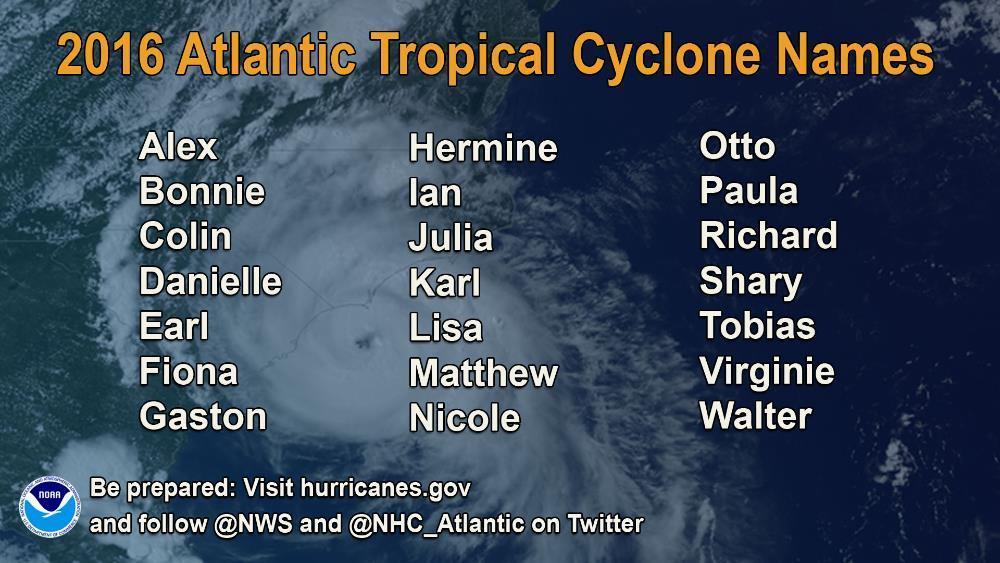 2016 Atlantic Tropical Cyclone Names

Alex
Bonnie
Colin
Danielle
Earl
Fiona
Gaston

Hermine
Ian
Julia
Karl
Lisa
Matthew
Nicole

Otto
Paula
Richard
Shary
Tobias
Virginie
Walter

NOAA

Be prepared: Visit hurricanes.gov
and follow @NWS and @NHC_Atlantic on Twitter